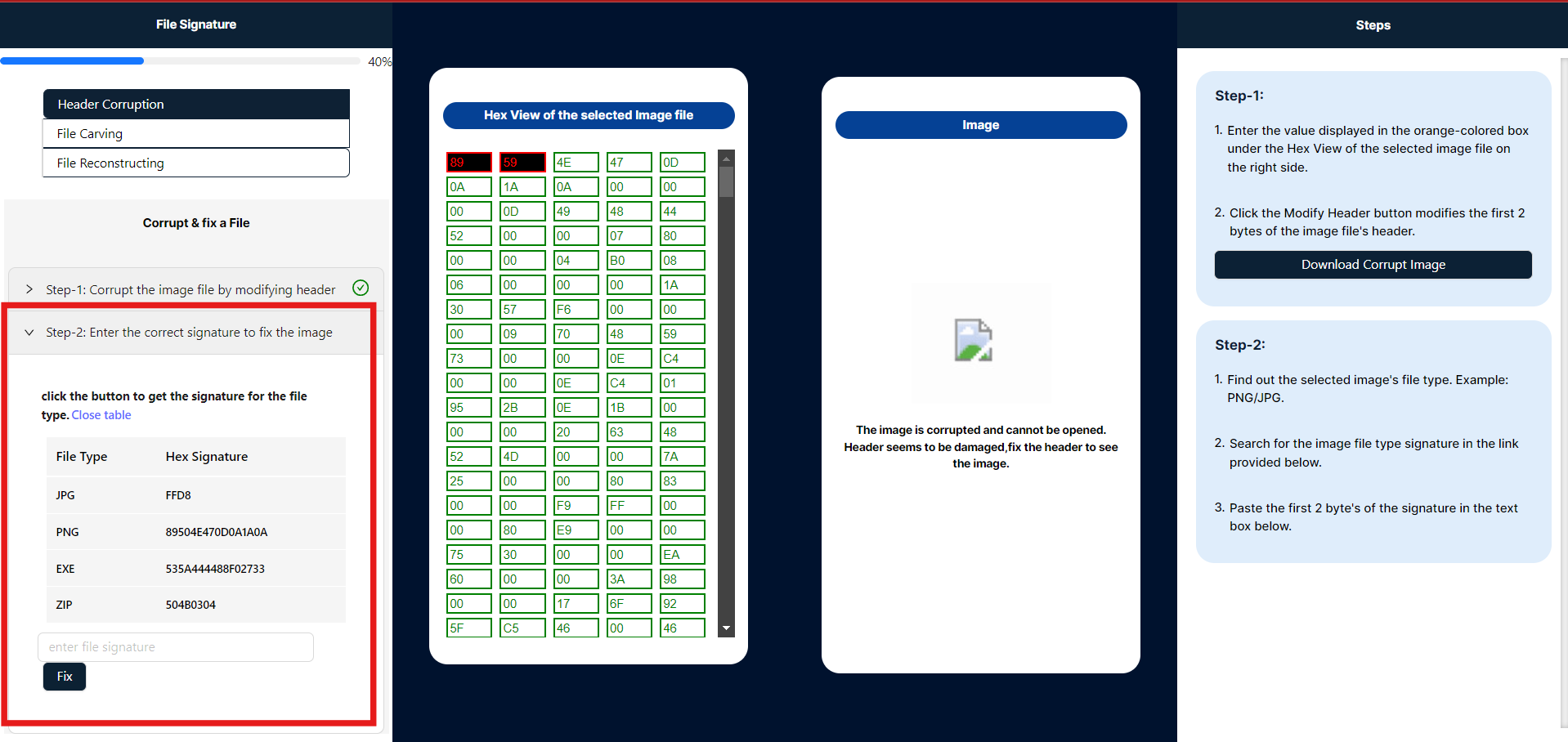 File Signature

40%

Header Corruption
File Carving
File Reconstructing

Corrupt & fix a File

Step-1: Corrupt the image file by modifying header

Step-2: Enter the correct signature to fix the image

click the button to get the signature for the file type. Close table

| File Type | Hex Signature |
|---|---|
| JPG | FFD8 |
| PNG | 89504E470D0A1A0A |
| EXE | 535A444488F02733 |
| ZIP | 504B0304 |

enter file signature

Fix

Hex View of the selected Image file

| 89 | 59 | 4E | 47 | 0D |
|---|---|---|---|---|
| 0A | 1A | 0A | 00 | 00 |
| 00 | 0D | 49 | 48 | 44 |
| 52 | 00 | 00 | 07 | 80 |
| 00 | 00 | 04 | B0 | 08 |
| 06 | 00 | 00 | 00 | 1A |
| 30 | 57 | F6 | 00 | 00 |
| 00 | 09 | 70 | 48 | 59 |
| 73 | 00 | 00 | 0E | C4 |
| 00 | 00 | 0E | C4 | 01 |
| 95 | 2B | 0E | 1B | 00 |
| 00 | 00 | 20 | 63 | 48 |
| 52 | 4D | 00 | 00 | 7A |
| 25 | 00 | 00 | 80 | 83 |
| 00 | 00 | F9 | FF | 00 |
| 00 | 80 | E9 | 00 | 00 |
| 75 | 30 | 00 | 00 | EA |
| 60 | 00 | 00 | 3A | 98 |
| 00 | 00 | 17 | 6F | 92 |
| 5F | C5 | 46 | 00 | 46 |

Image

The image is corrupted and cannot be opened. Header seems to be damaged,fix the header to see the image.

Steps

Step-1:

1. Enter the value displayed in the orange-colored box under the Hex View of the selected image file on the right side.

2. Click the Modify Header button modifies the first 2 bytes of the image file's header.

Download Corrupt Image

Step-2:

1. Find out the selected image's file type. Example: PNG/JPG.

2. Search for the image file type signature in the link provided below.

3. Paste the first 2 byte's of the signature in the text box below.